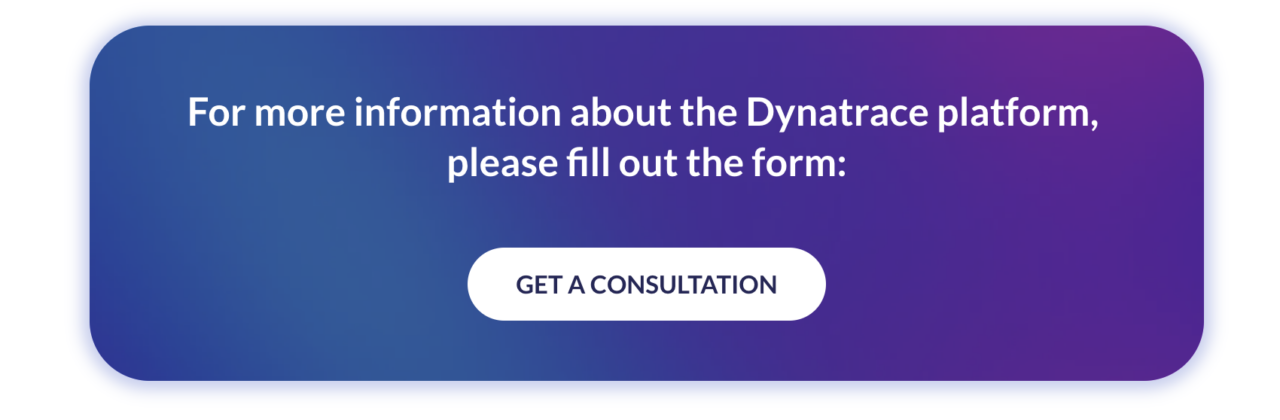 For more information about the Dynatrace platform, please fill out the form:

GET A CONSULTATION